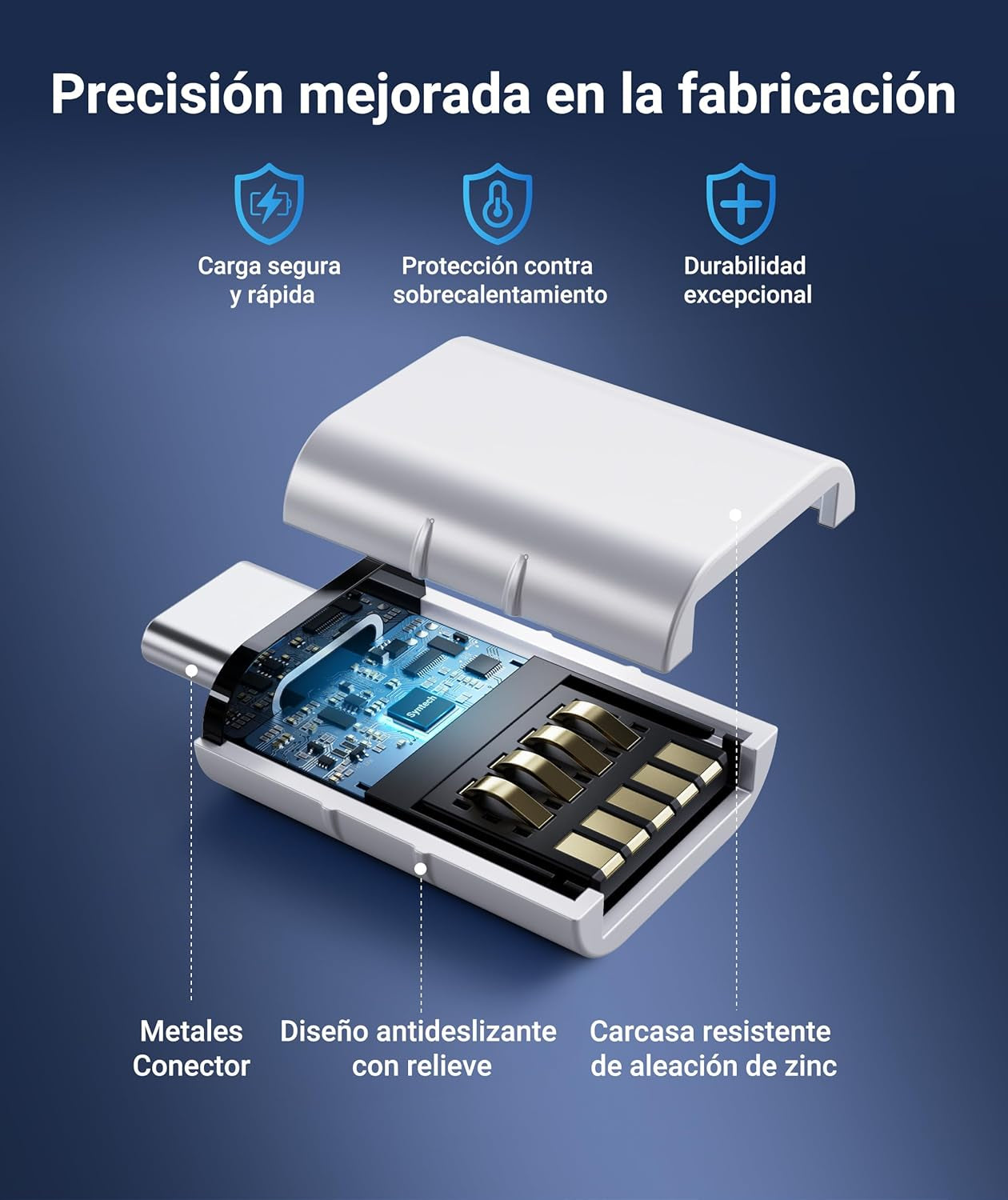 Precisión mejorada en la fabricación

Carga segura y rápida

Protección contra sobrecalentamiento

Durabilidad excepcional

Syntech

Metales Conector

Diseño antideslizante con relieve

Carcasa resistente de aleación de zinc